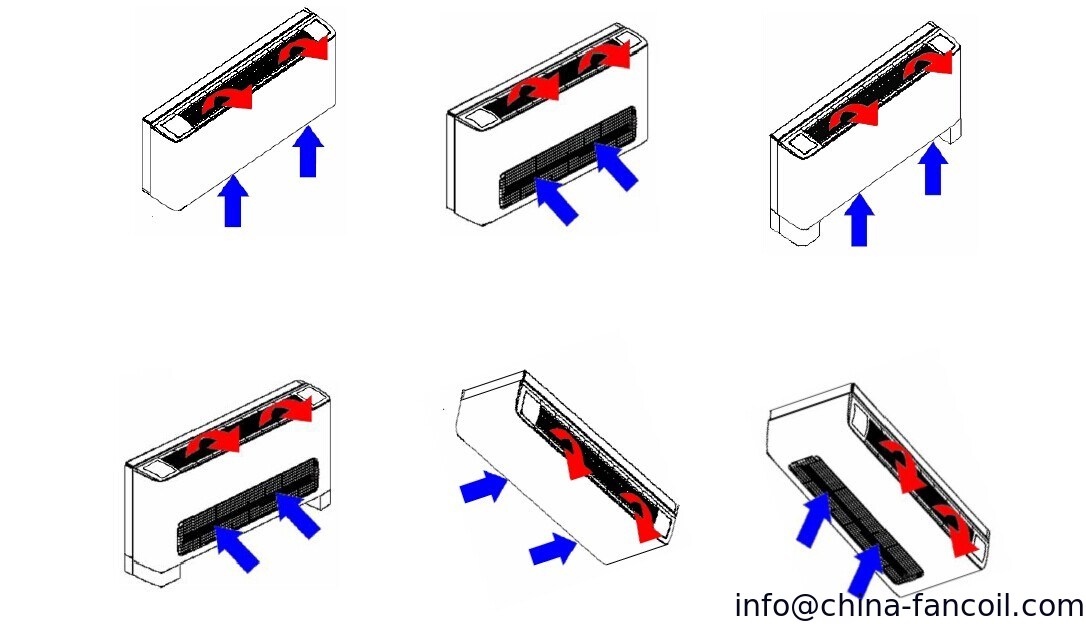 info@china-fancoil.com